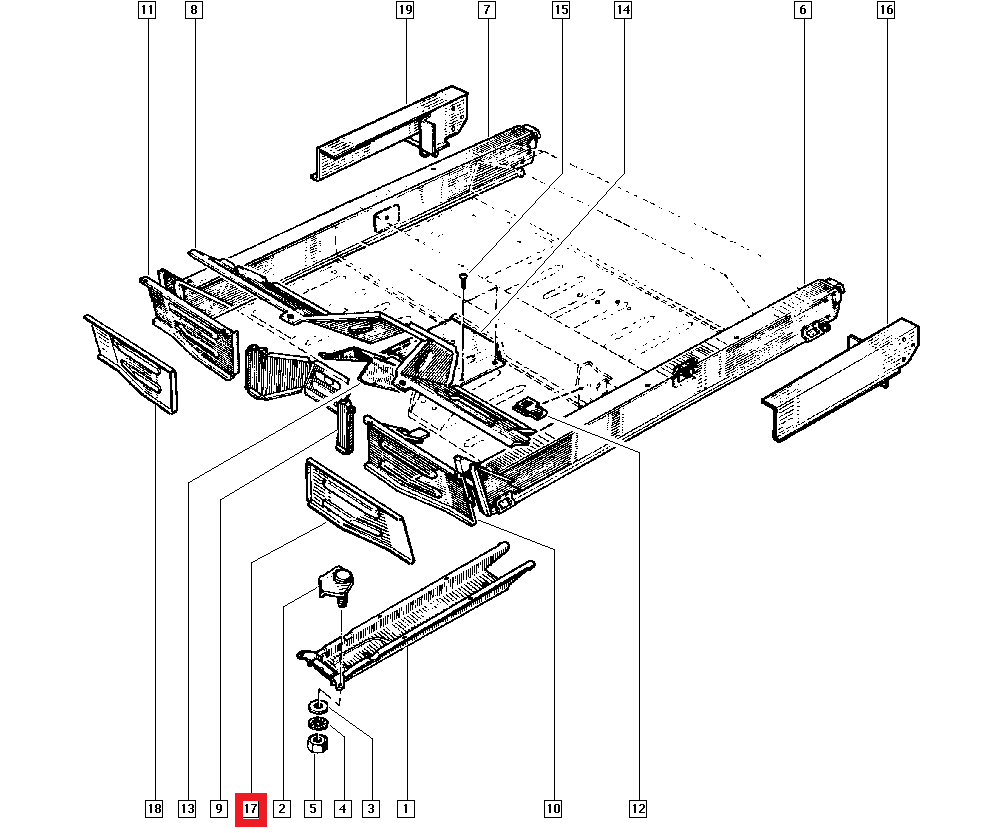 11 8 19 7 15 14 6 16

18 13 9 17 2 5 4 3 1 10 12